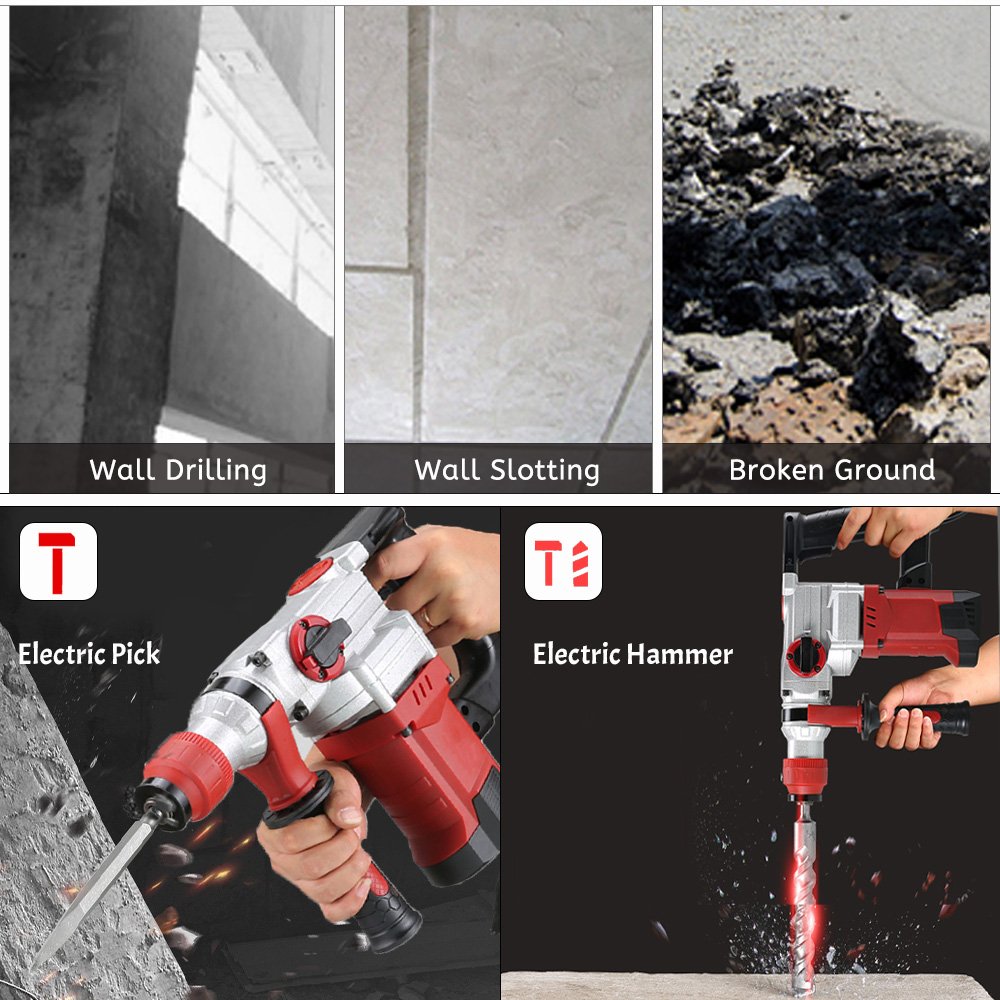 Wall Drilling

Wall Slotting

Broken Ground

Electric Pick

Electric Hammer