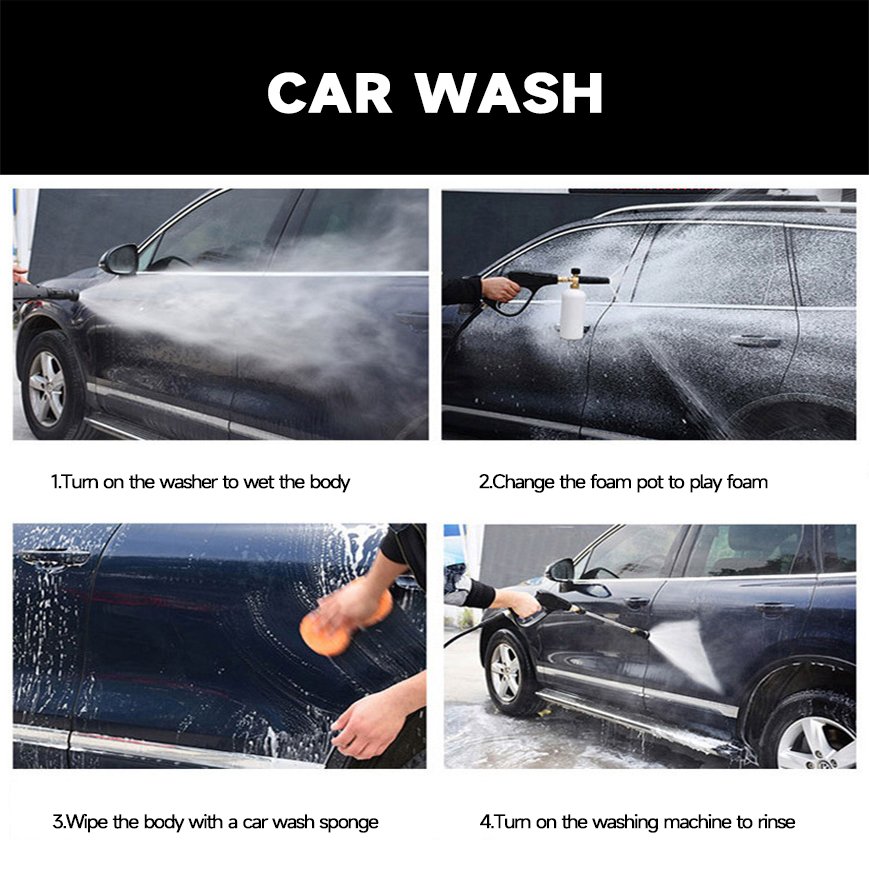 CAR WASH

1.Turn on the washer to wet the body

2.Change the foam pot to play foam

3.Wipe the body with a car wash sponge

4.Turn on the washing machine to rinse