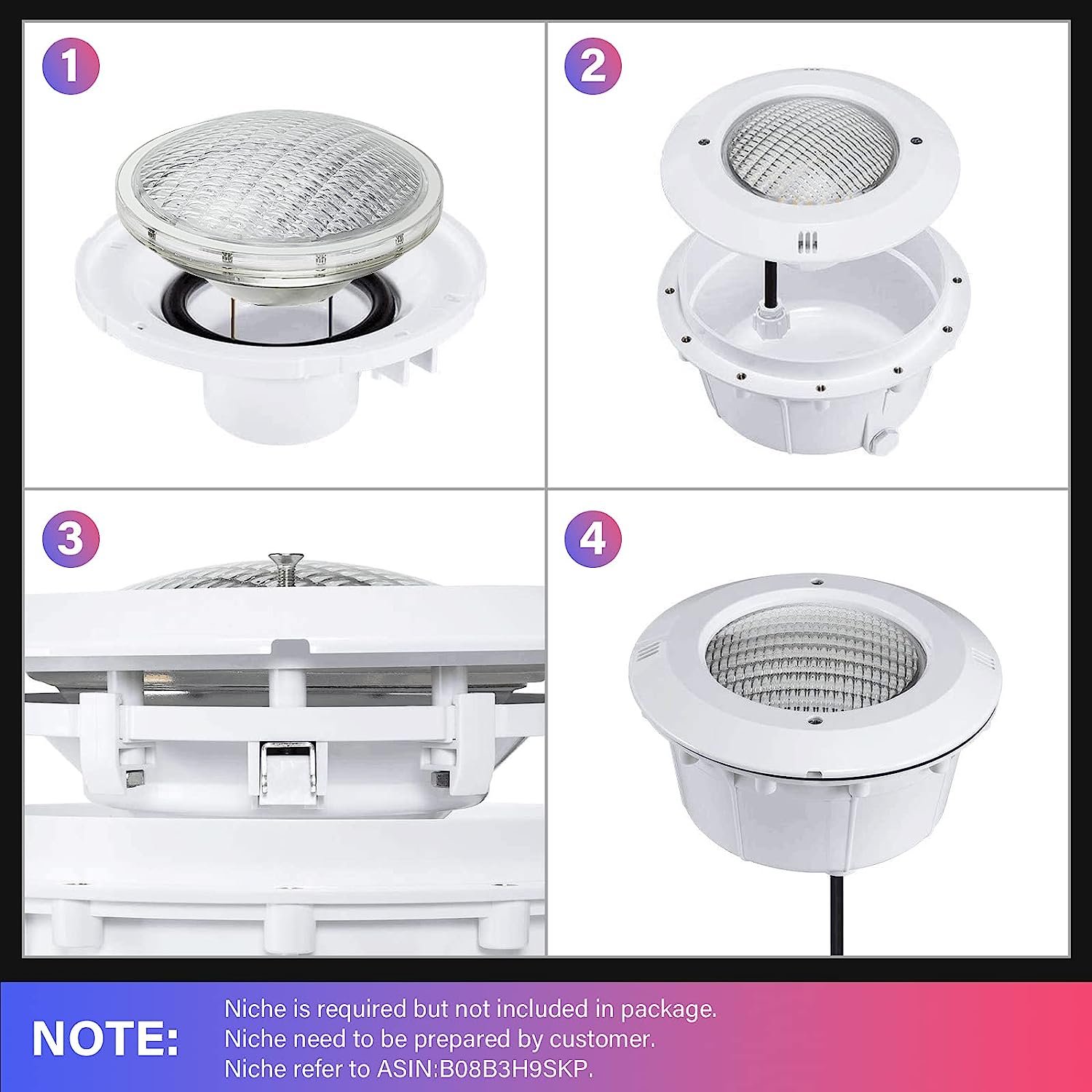 1

2

3

4

NOTE:

Niche is required but not included in package.
Niche need to be prepared by customer.
Niche refer to ASIN:B08B3H9SKP.