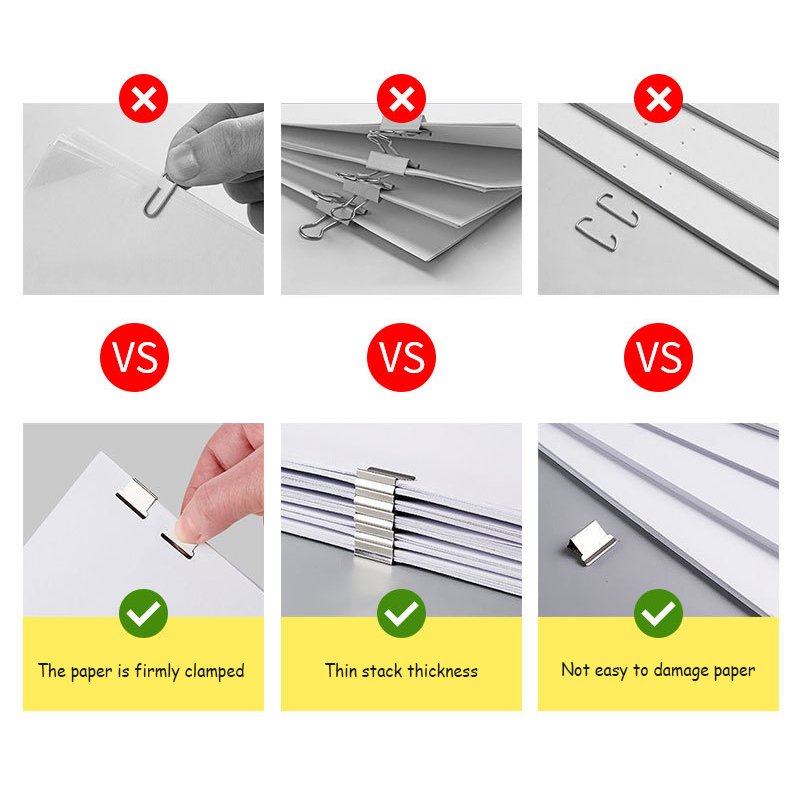 VS

VS

VS

The paper is firmly clamped

Thin stack thickness

Not easy to damage paper