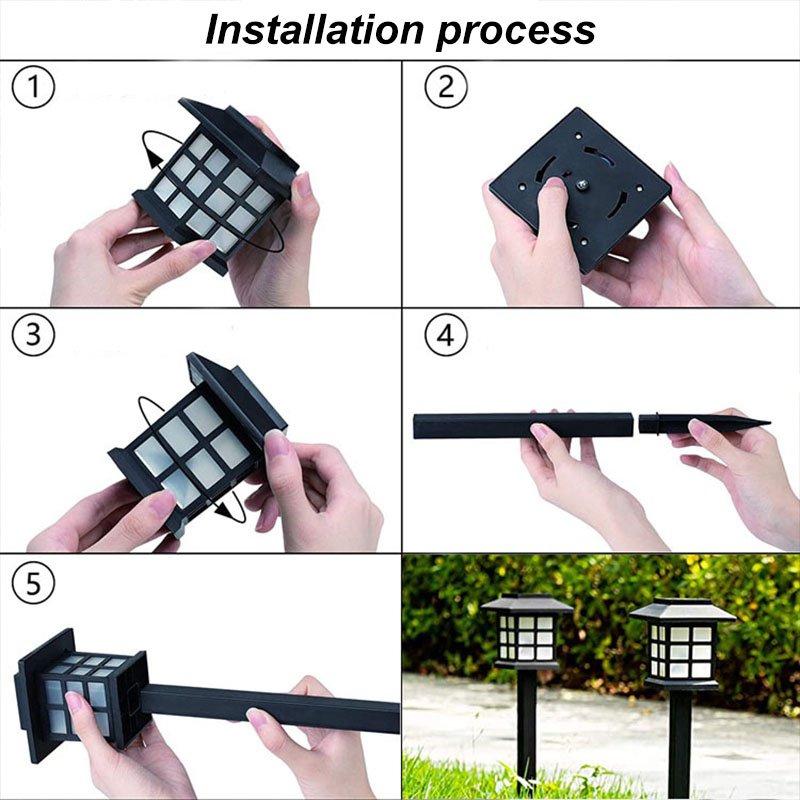 Installation process

1

2

3

4

5