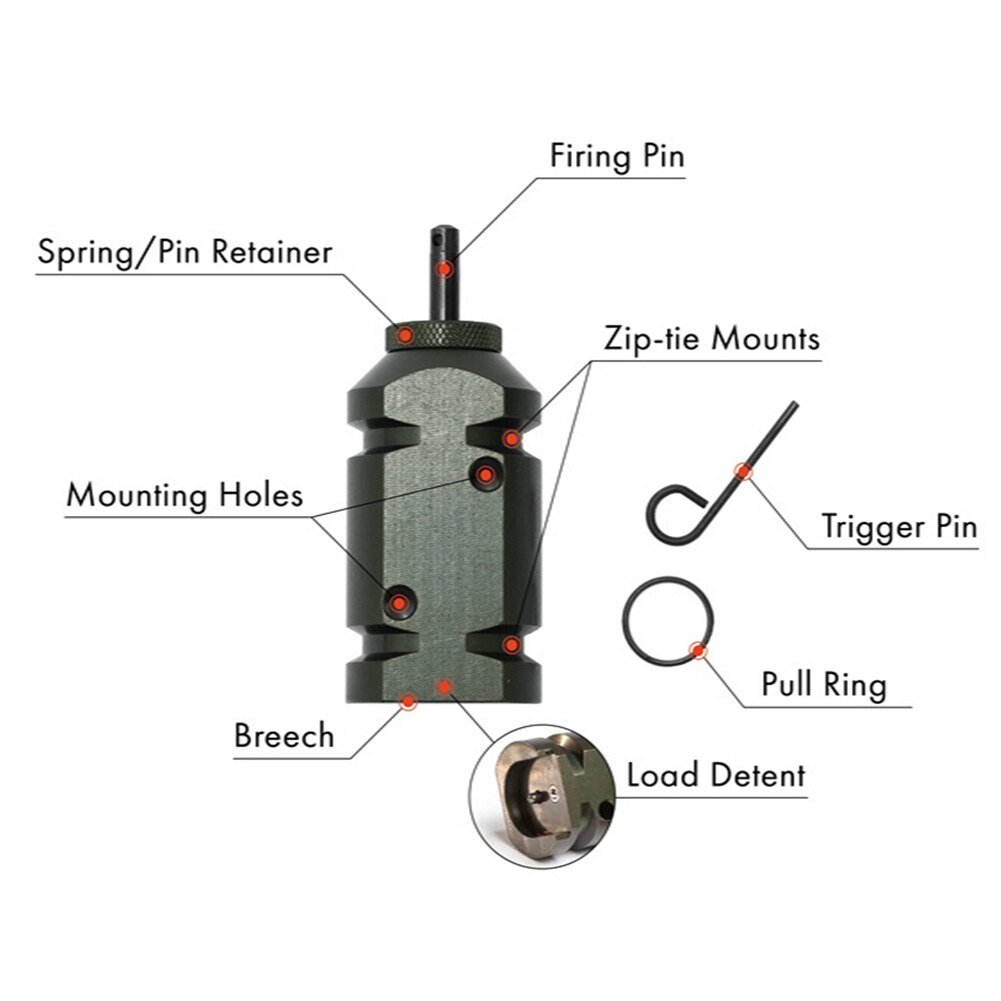 Firing Pin

Spring/Pin Retainer

Zip-tie Mounts

Mounting Holes

Trigger Pin

Pull Ring

Breech

Load Detent