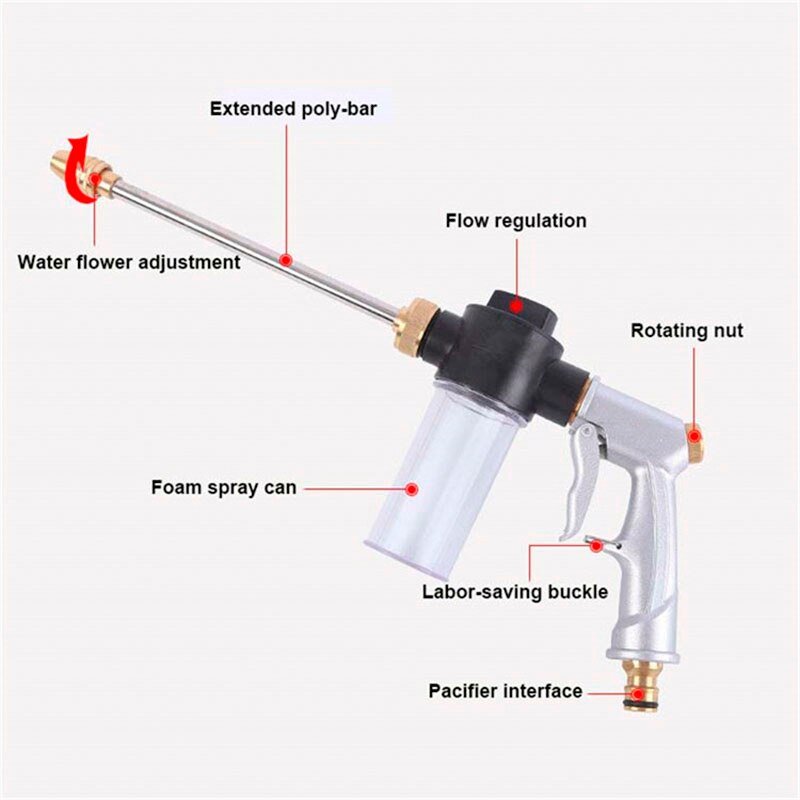 Extended poly-bar

Water flower adjustment

Flow regulation

Rotating nut

Foam spray can

Labor-saving buckle

Pacifier interface