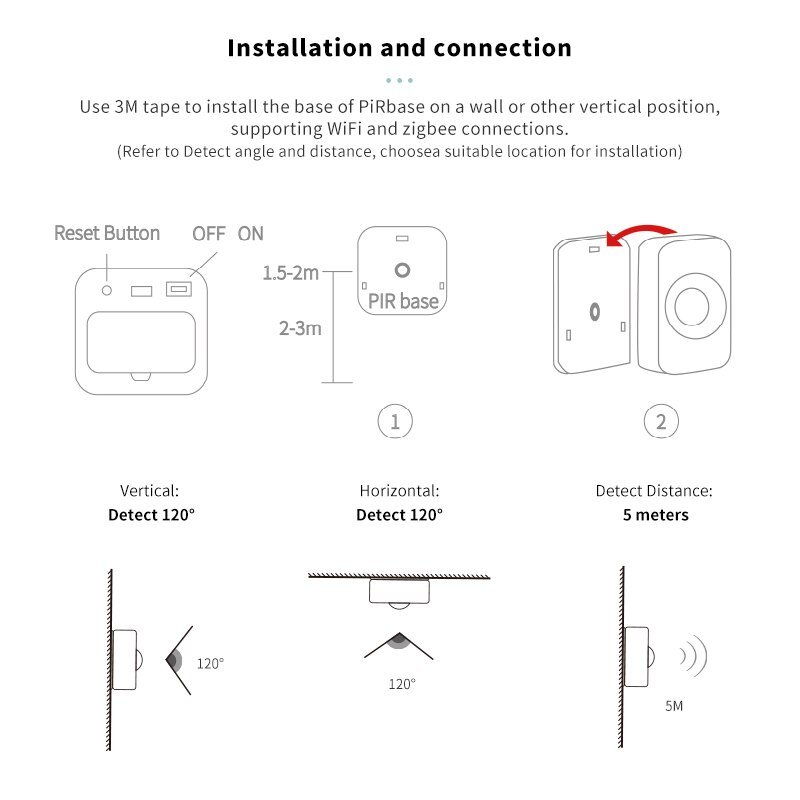 Installation and connection

Use 3M tape to install the base of PiRbase on a wall or other vertical position, supporting WiFi and zigbee connections.
(Refer to Detect angle and distance, choosea suitable location for installation)

Reset Button
OFF ON

1.5-2m
2-3m
PIR base

1

2

Vertical:
Detect 120°

Horizontal:
Detect 120°

Detect Distance:
5 meters

120°

120°

5M