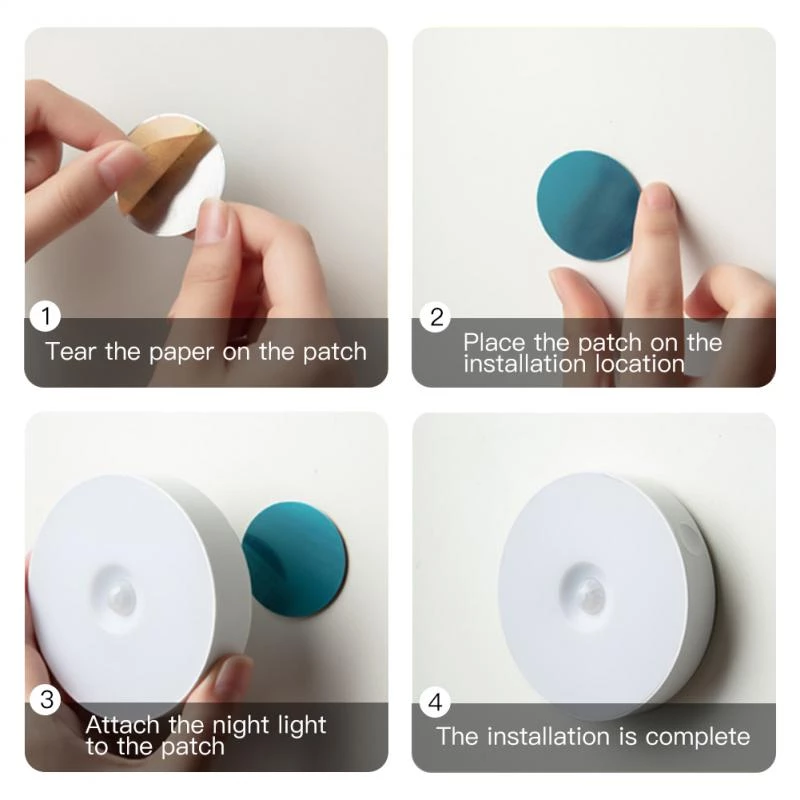 1
Tear the paper on the patch

2
Place the patch on the installation location

3
Attach the night light to the patch

4
The installation is complete