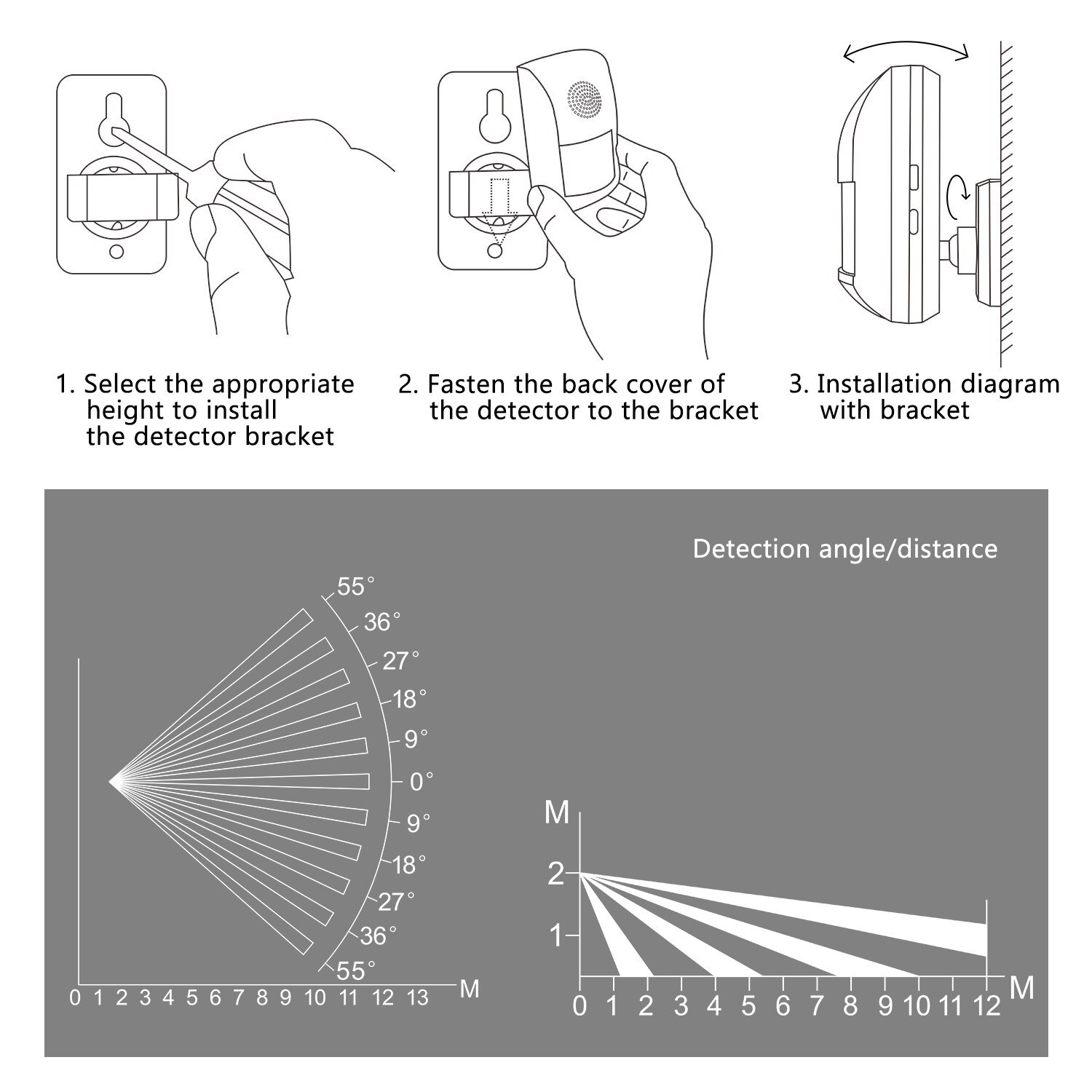 1. Select the appropriate height to install the detector bracket

2. Fasten the back cover of the detector to the bracket

3. Installation diagram with bracket

Detection angle/distance

55°
36°
27°
18°
9°
0°
9°
18°
27°
36°
55°

0 1 2 3 4 5 6 7 8 9 10 11 12 13 M

M
2
1
0 1 2 3 4 5 6 7 8 9 10 11 12 M